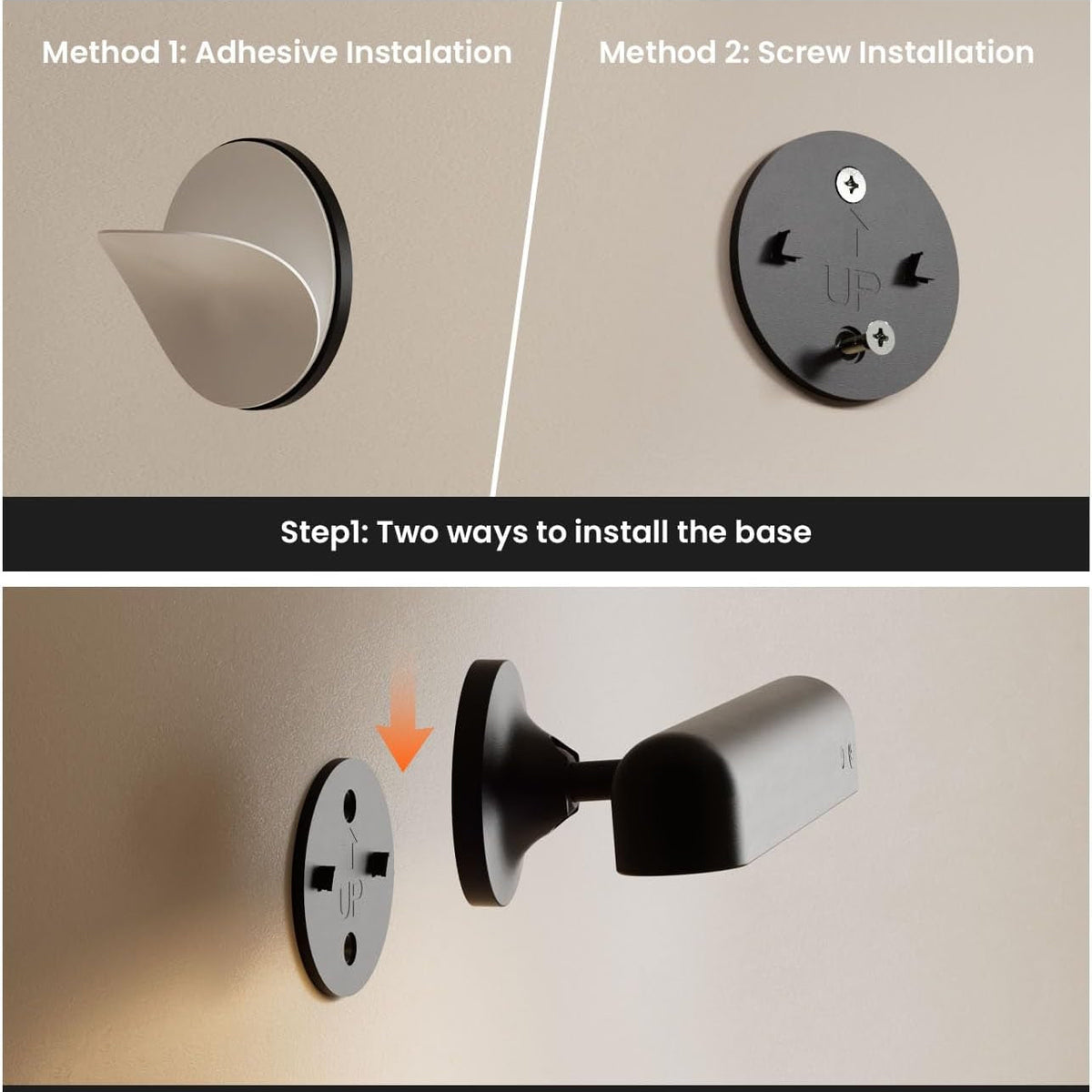 Method 1: Adhesive Instalation

Method 2: Screw Installation

UP

Step1: Two ways to install the base

UP